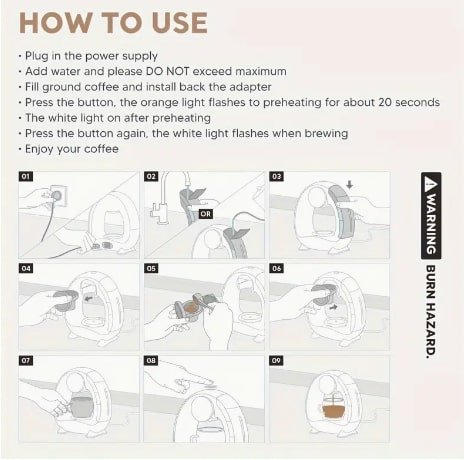 HOW TO USE

· Plug in the power supply
· Add water and please DO NOT exceed maximum
· Fill ground coffee and install back the adapter
· Press the button, the orange light flashes to preheating for about 20 seconds
· The white light on after preheating
· Press the button again, the white light flashes when brewing
· Enjoy your coffee

01

02

OR

03

04

05

06

07

08

09

WARNING

BURN HAZARD.