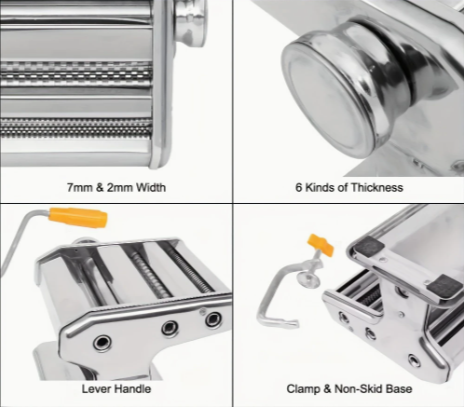 7mm & 2mm Width

6 Kinds of Thickness

Lever Handle

Clamp & Non-Skid Base