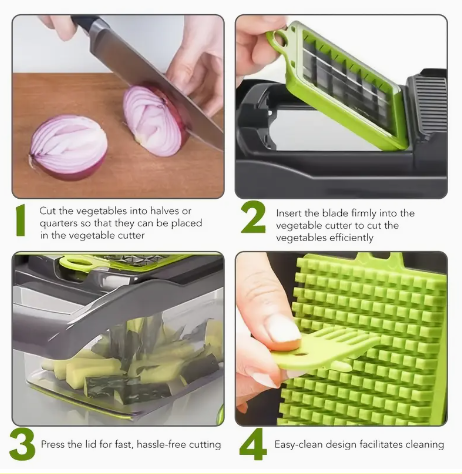 1 Cut the vegetables into halves or quarters so that they can be placed in the vegetable cutter

2 Insert the blade firmly into the vegetable cutter to cut the vegetables efficiently

3 Press the lid for fast, hassle-free cutting

4 Easy-clean design facilitates cleaning